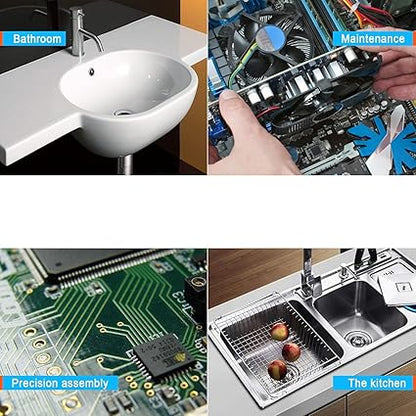 Bathroom

Maintenance

Precision assembly

The kitchen