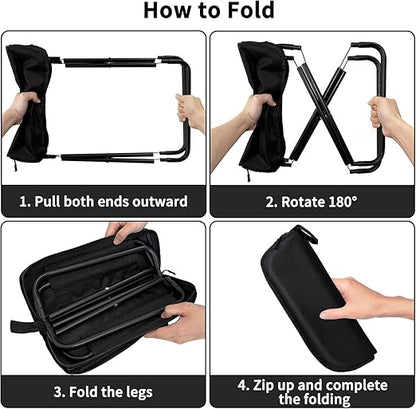 How to Fold

1. Pull both ends outward

2. Rotate 180°

3. Fold the legs

4. Zip up and complete the folding